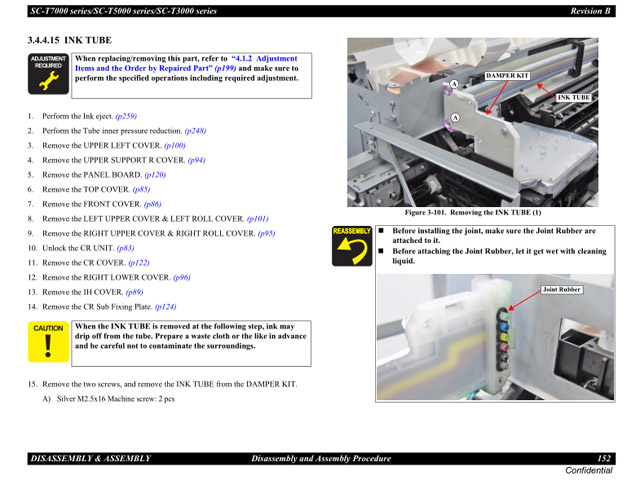 SC-T7000 series/SC-T5000 series/SC-T3000 series Revision B

3.4.4.15 INK TUBE

ADJUSTMENT REQUIRED

When replacing/removing this part, refer to "4.1.2 Adjustment Items and the Order by Repaired Part" (p199) and make sure to perform the specified operations including required adjustment.

1. Perform the Ink eject. (p259)
2. Perform the Tube inner pressure reduction. (p248)
3. Remove the UPPER LEFT COVER. (p100)
4. Remove the UPPER SUPPORT R COVER. (p94)
5. Remove the PANEL BOARD. (p120)
6. Remove the TOP COVER. (p85)
7. Remove the FRONT COVER. (p86)
8. Remove the LEFT UPPER COVER & LEFT ROLL COVER. (p101)
9. Remove the RIGHT UPPER COVER & RIGHT ROLL COVER. (p95)
10. Unlock the CR UNIT. (p83)
11. Remove the CR COVER. (p122)
12. Remove the RIGHT LOWER COVER. (p96)
13. Remove the IH COVER. (p89)
14. Remove the CR Sub Fixing Plate. (p124)

CAUTION

When the INK TUBE is removed at the following step, ink may drip off from the tube. Prepare a waste cloth or the like in advance and be careful not to contaminate the surroundings.

15. Remove the two screws, and remove the INK TUBE from the DAMPER KIT.
A) Silver M2.5x16 Machine screw: 2 pcs

A
A
DAMPER KIT
INK TUBE

Figure 3-101. Removing the INK TUBE (1)

REASSEMBLY

■ Before installing the joint, make sure the Joint Rubber are attached to it.
■ Before attaching the Joint Rubber, let it get wet with cleaning liquid.

Joint Rubber

DISASSEMBLY & ASSEMBLY Disassembly and Assembly Procedure 152

Confidential